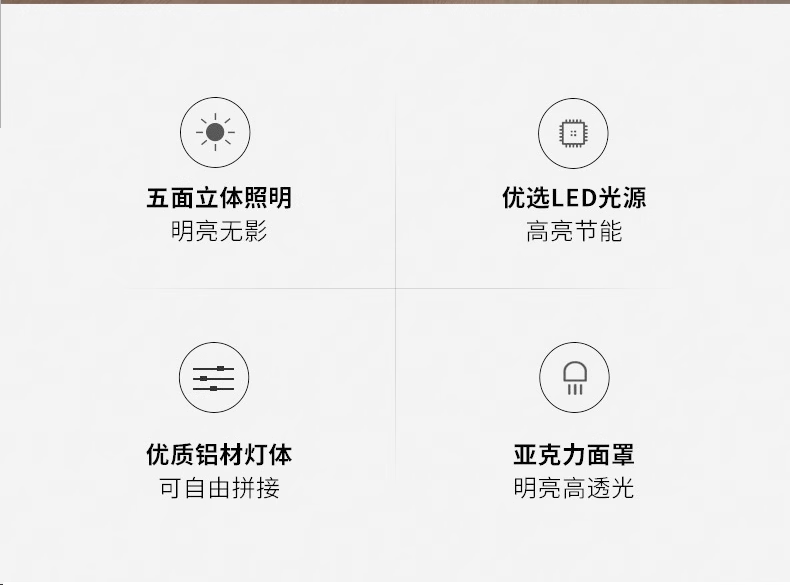 五面立体照明
明亮无影

优选LED光源
高亮节能

优质铝材灯体
可自由拼接

亚克力面罩
明亮高透光